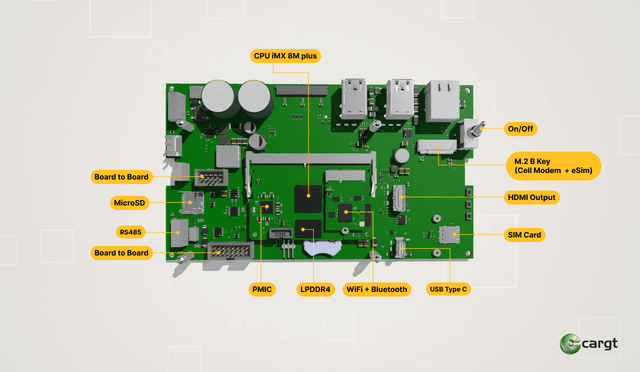 CPU iMX 8M plus

On/Off

M.2 B Key
(Cell Modem + eSim)

Board to Board

MicroSD

HDMI Output

RS485

SIM Card

Board to Board

PMIC

LPDDR4

WiFi + Bluetooth

USB Type C

cargt